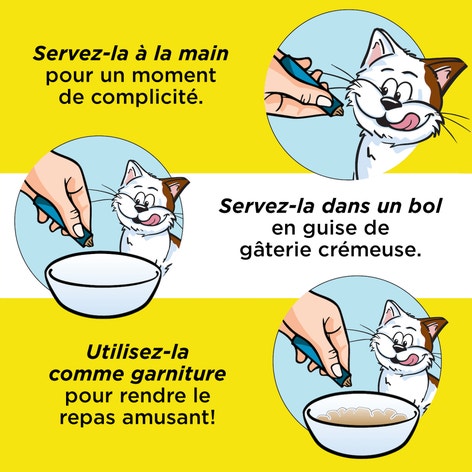 Servez-la à la main pour un moment de complicité.

Servez-la dans un bol en guise de gâterie crémeuse.

Utilisez-la comme garniture pour rendre le repas amusant!